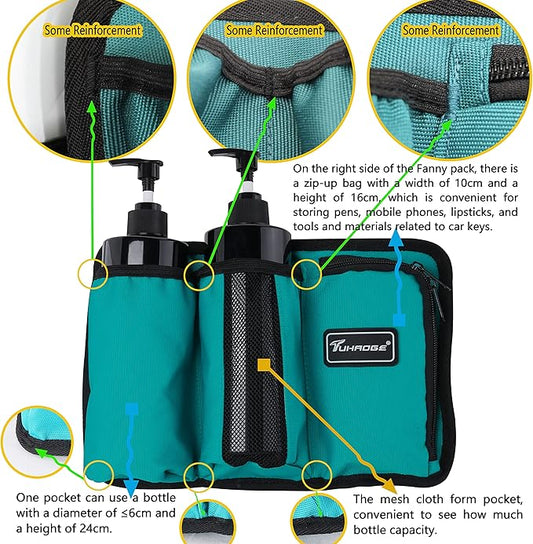 Some Reinforcement

Some Reinforcement

Some Reinforcement

On the right side of the Fanny pack, there is a zip-up bag with a width of 10cm and a height of 16cm, which is convenient for storing pens, mobile phones, lipsticks, and tools and materials related to car keys.

TUHAOGE

One pocket can use a bottle with a diameter of ≤6cm and a height of 24cm.

The mesh cloth form pocket, convenient to see how much bottle capacity.