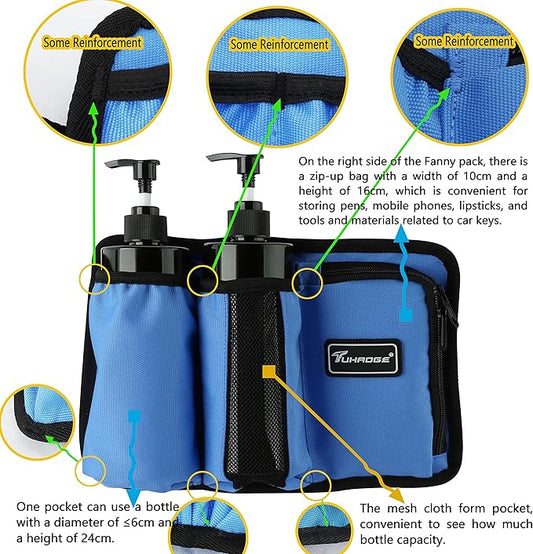 Some Reinforcement

Some Reinforcement

Some Reinforcement

On the right side of the Fanny pack, there is a zip-up bag with a width of 10cm and a height of 16cm, which is convenient for storing pens, mobile phones, lipsticks, and tools and materials related to car keys.

TUHAOGE®

One pocket can use a bottle with a diameter of ≤6cm and a height of 24cm.

The mesh cloth form pocket, convenient to see how much bottle capacity.