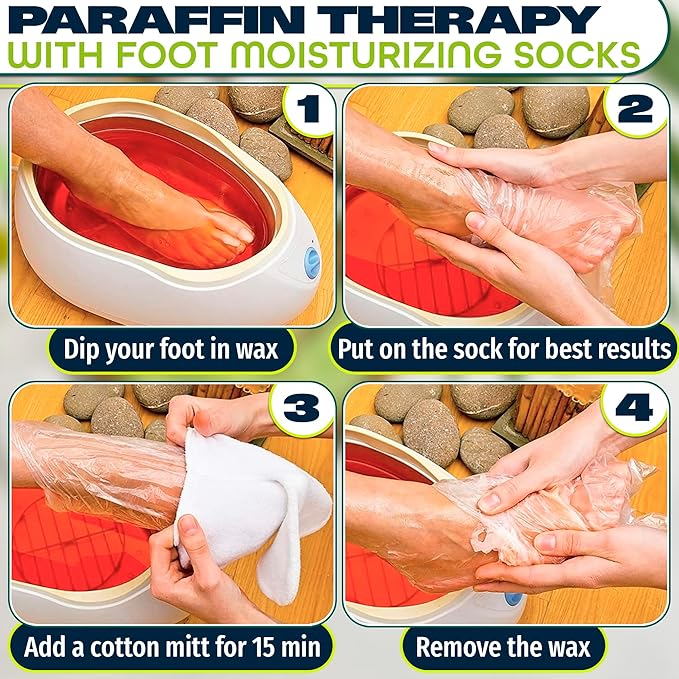 PARAFFIN THERAPY
WITH FOOT MOISTURIZING SOCKS

1
Dip your foot in wax

2
Put on the sock for best results

3
Add a cotton mitt for 15 min

4
Remove the wax