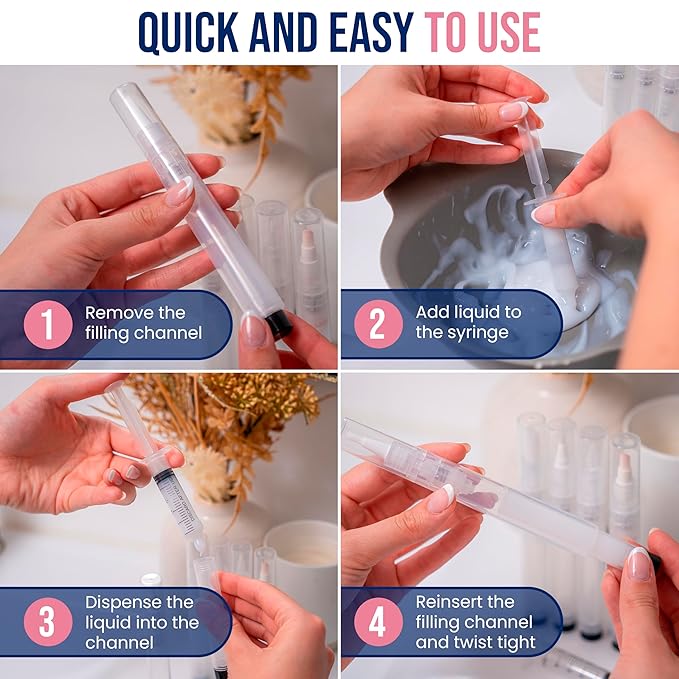 QUICK AND EASY TO USE

1 Remove the filling channel

2 Add liquid to the syringe

3 Dispense the liquid into the channel

4 Reinsert the filling channel and twist tight