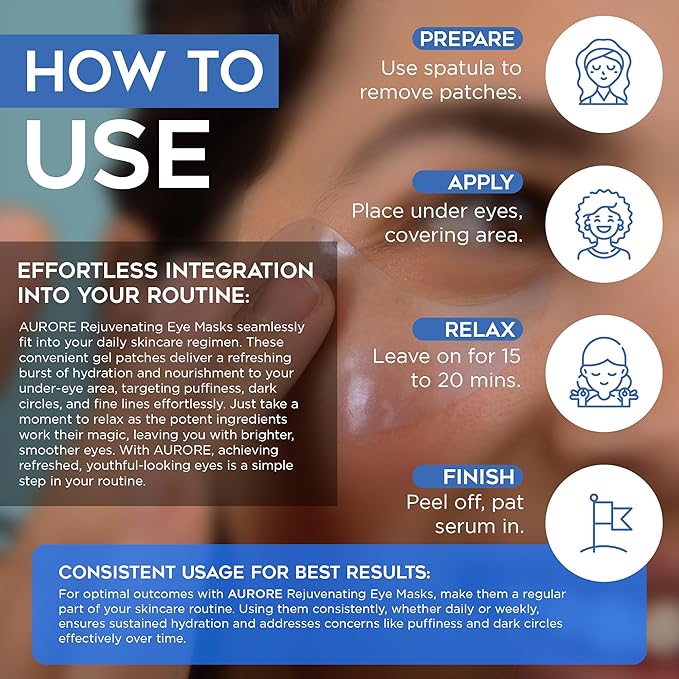 HOW TO USE

EFFORTLESS INTEGRATION INTO YOUR ROUTINE:

AURORE Rejuvenating Eye Masks seamlessly fit into your daily skincare regimen. These convenient gel patches deliver a refreshing burst of hydration and nourishment to your under-eye area, targeting puffiness, dark circles, and fine lines effortlessly. Just take a moment to relax as the potent ingredients work their magic, leaving you with brighter, smoother eyes. With AURORE, achieving refreshed, youthful-looking eyes is a simple step in your routine.

PREPARE
Use spatula to remove patches.

APPLY
Place under eyes, covering area.

RELAX
Leave on for 15 to 20 mins.

FINISH
Peel off, pat serum in.

CONSISTENT USAGE FOR BEST RESULTS:
For optimal outcomes with AURORE Rejuvenating Eye Masks, make them a regular part of your skincare routine. Using them consistently, whether daily or weekly, ensures sustained hydration and addresses concerns like puffiness and dark circles effectively over time.