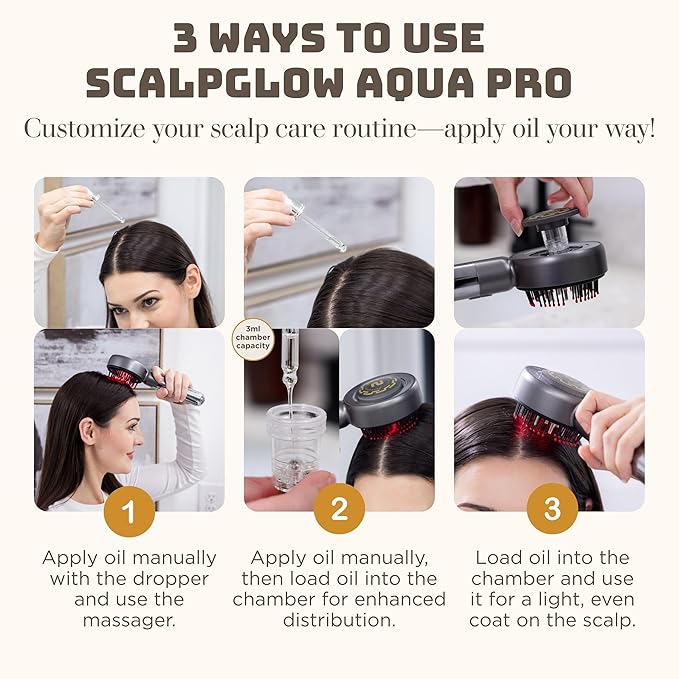 3 WAYS TO USE SCALPGLOW AQUA PRO

Customize your scalp care routine—apply oil your way!

3ml chamber capacity

1

Apply oil manually with the dropper and use the massager.

2

Apply oil manually, then load oil into the chamber for enhanced distribution.

3

Load oil into the chamber and use it for a light, even coat on the scalp.