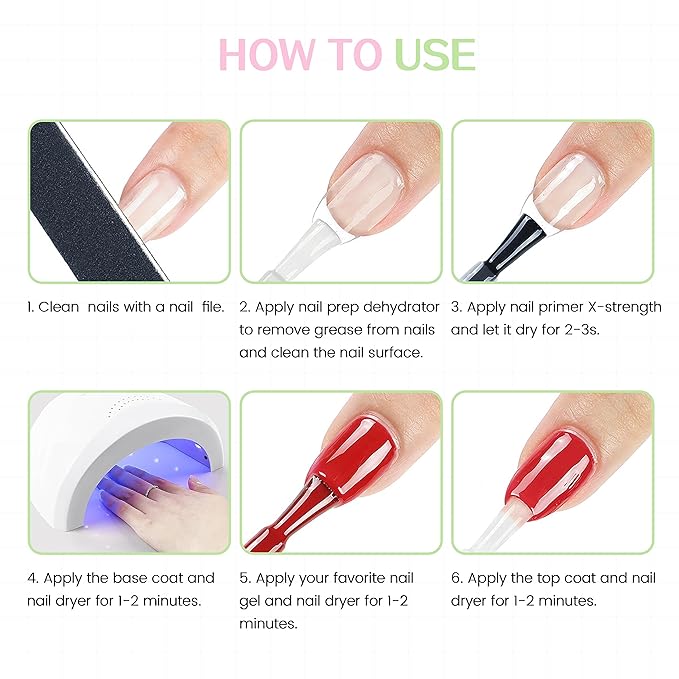 HOW TO USE

1. Clean nails with a nail file.

2. Apply nail prep dehydrator to remove grease from nails and clean the nail surface.

3. Apply nail primer X-strength and let it dry for 2-3s.

4. Apply the base coat and nail dryer for 1-2 minutes.

5. Apply your favorite nail gel and nail dryer for 1-2 minutes.

6. Apply the top coat and nail dryer for 1-2 minutes.