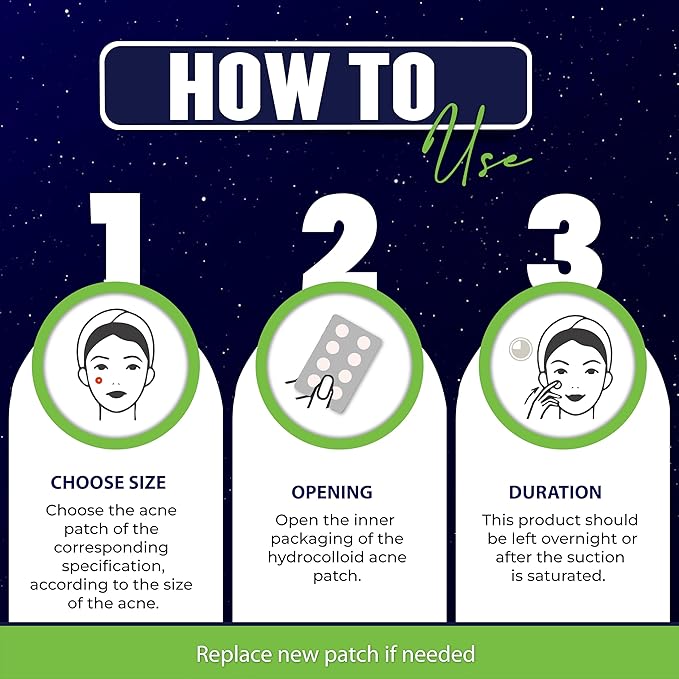 HOW TO Use

1

CHOOSE SIZE

Choose the acne patch of the corresponding specification, according to the size of the acne.

2

OPENING

Open the inner packaging of the hydrocolloid acne patch.

3

DURATION

This product should be left overnight or after the suction is saturated.

Replace new patch if needed