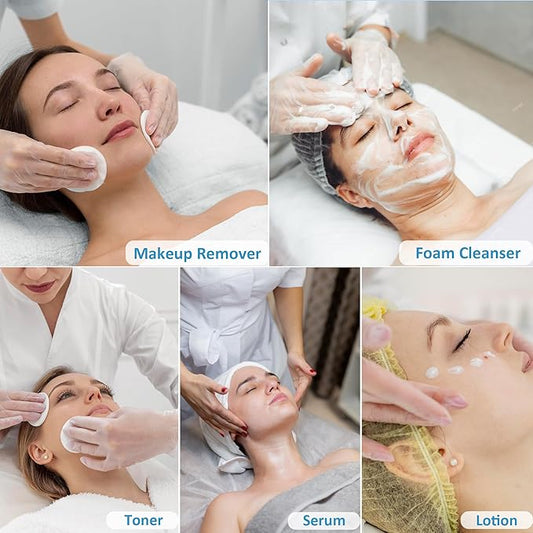 Makeup Remover

Foam Cleanser

Toner

Serum

Lotion