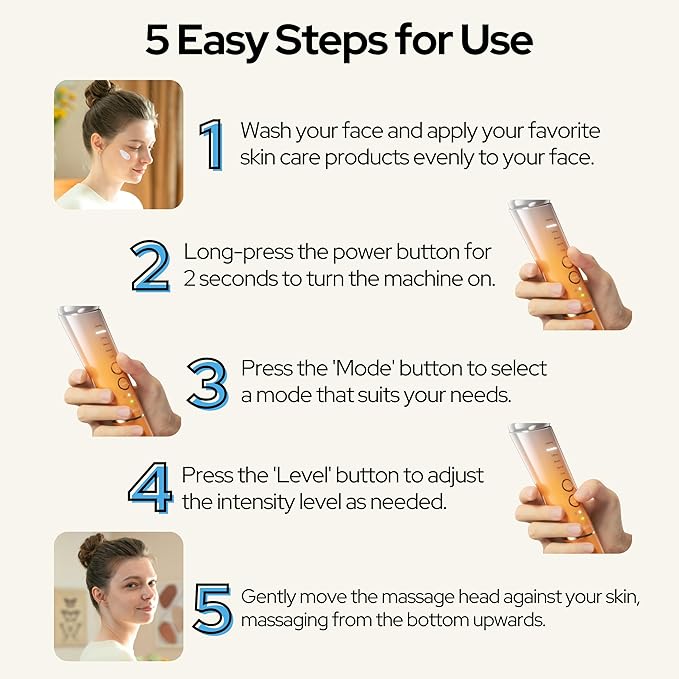 5 Easy Steps for Use

1 Wash your face and apply your favorite skin care products evenly to your face.

2 Long-press the power button for 2 seconds to turn the machine on.

3 Press the 'Mode' button to select a mode that suits your needs.

4 Press the 'Level' button to adjust the intensity level as needed.

5 Gently move the massage head against your skin, massaging from the bottom upwards.