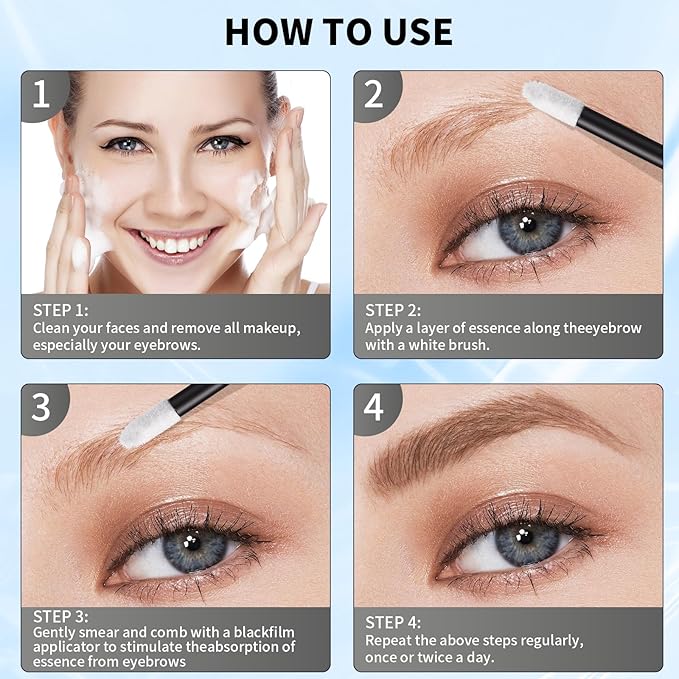 HOW TO USE

1

STEP 1:
Clean your faces and remove all makeup, especially your eyebrows.

2

STEP 2:
Apply a layer of essence along theeyebrow with a white brush.

3

STEP 3:
Gently smear and comb with a blackfilm applicator to stimulate theabsorption of essence from eyebrows

4

STEP 4:
Repeat the above steps regularly, once or twice a day.