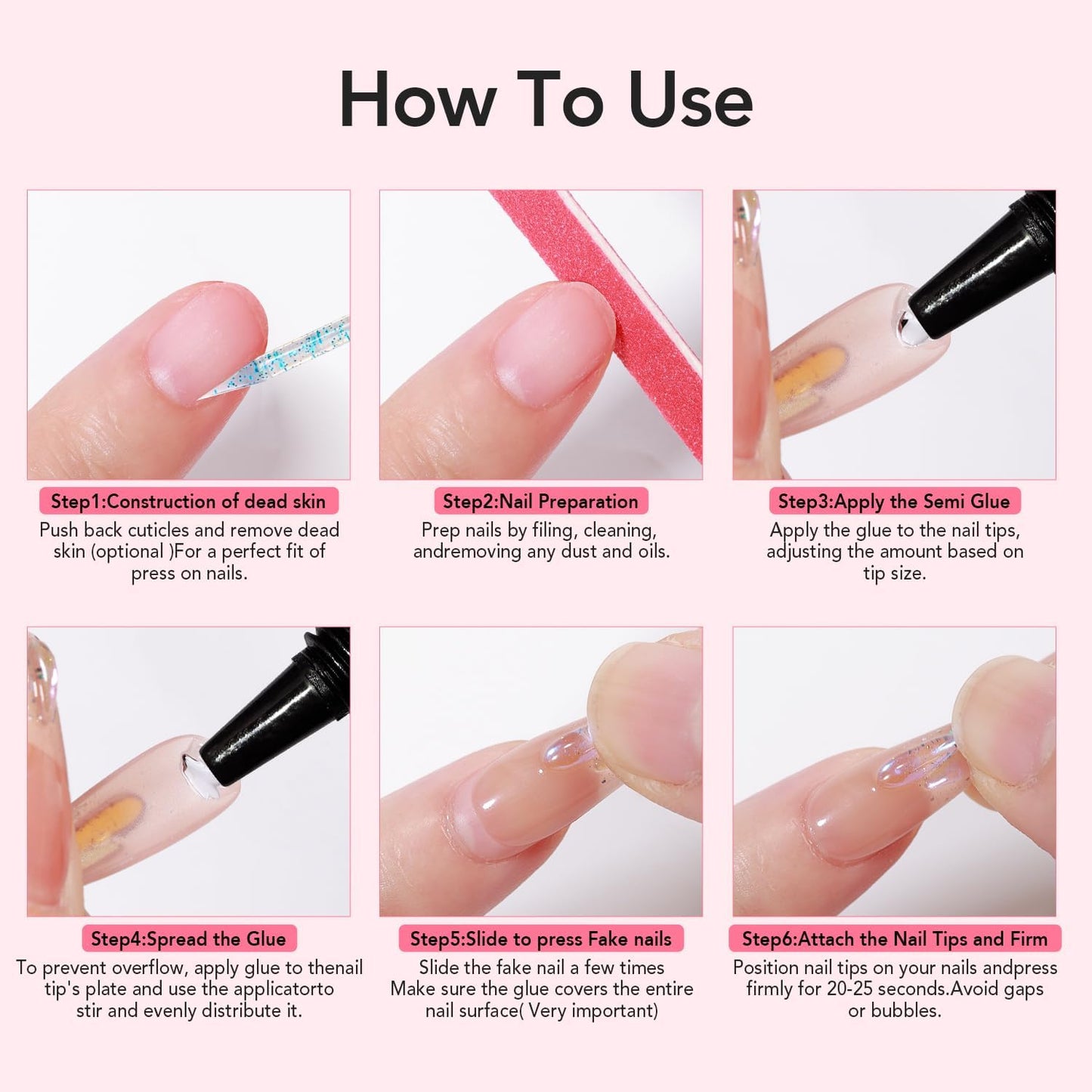 How To Use

Step1:Construction of dead skin
Push back cuticles and remove dead skin (optional )For a perfect fit of press on nails.

Step2:Nail Preparation
Prep nails by filing, cleaning, andremoving any dust and oils.

Step3:Apply the Semi Glue
Apply the glue to the nail tips, adjusting the amount based on tip size.

Step4:Spread the Glue
To prevent overflow, apply glue to thenail tip's plate and use the applicatorto stir and evenly distribute it.

Step5:Slide to press Fake nails
Slide the fake nail a few times Make sure the glue covers the entire nail surface( Very important)

Step6:Attach the Nail Tips and Firm
Position nail tips on your nails andpress firmly for 20-25 seconds.Avoid gaps or bubbles.