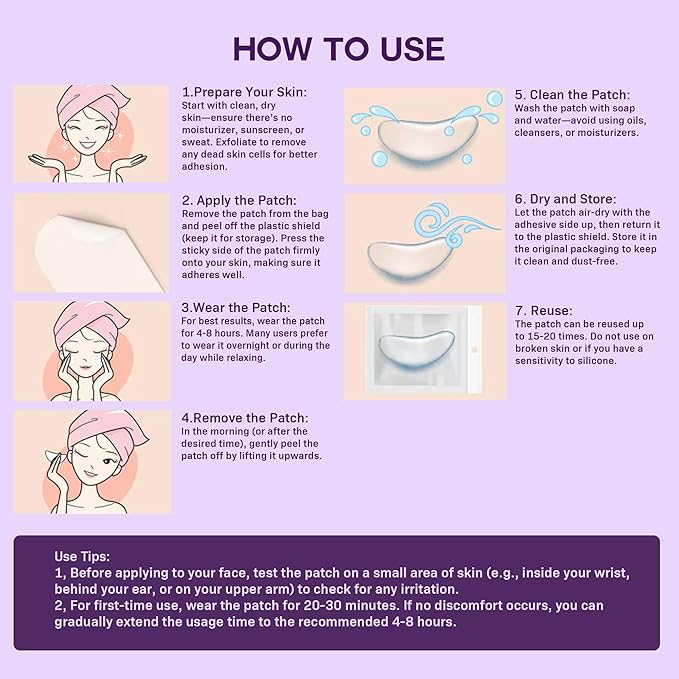 HOW TO USE

1.Prepare Your Skin:
Start with clean, dry skin—ensure there's no moisturizer, sunscreen, or sweat. Exfoliate to remove any dead skin cells for better adhesion.

2. Apply the Patch:
Remove the patch from the bag and peel off the plastic shield (keep it for storage). Press the sticky side of the patch firmly onto your skin, making sure it adheres well.

3.Wear the Patch:
For best results, wear the patch for 4-8 hours. Many users prefer to wear it overnight or during the day while relaxing.

4.Remove the Patch:
In the morning (or after the desired time), gently peel the patch off by lifting it upwards.

5. Clean the Patch:
Wash the patch with soap and water—avoid using oils, cleansers, or moisturizers.

6. Dry and Store:
Let the patch air-dry with the adhesive side up, then return it to the plastic shield. Store it in the original packaging to keep it clean and dust-free.

7. Reuse:
The patch can be reused up to 15-20 times. Do not use on broken skin or if you have a sensitivity to silicone.

Use Tips:
1, Before applying to your face, test the patch on a small area of skin (e.g., inside your wrist, behind your ear, or on your upper arm) to check for any irritation.
2, For first-time use, wear the patch for 20-30 minutes. If no discomfort occurs, you can gradually extend the usage time to the recommended 4-8 hours.