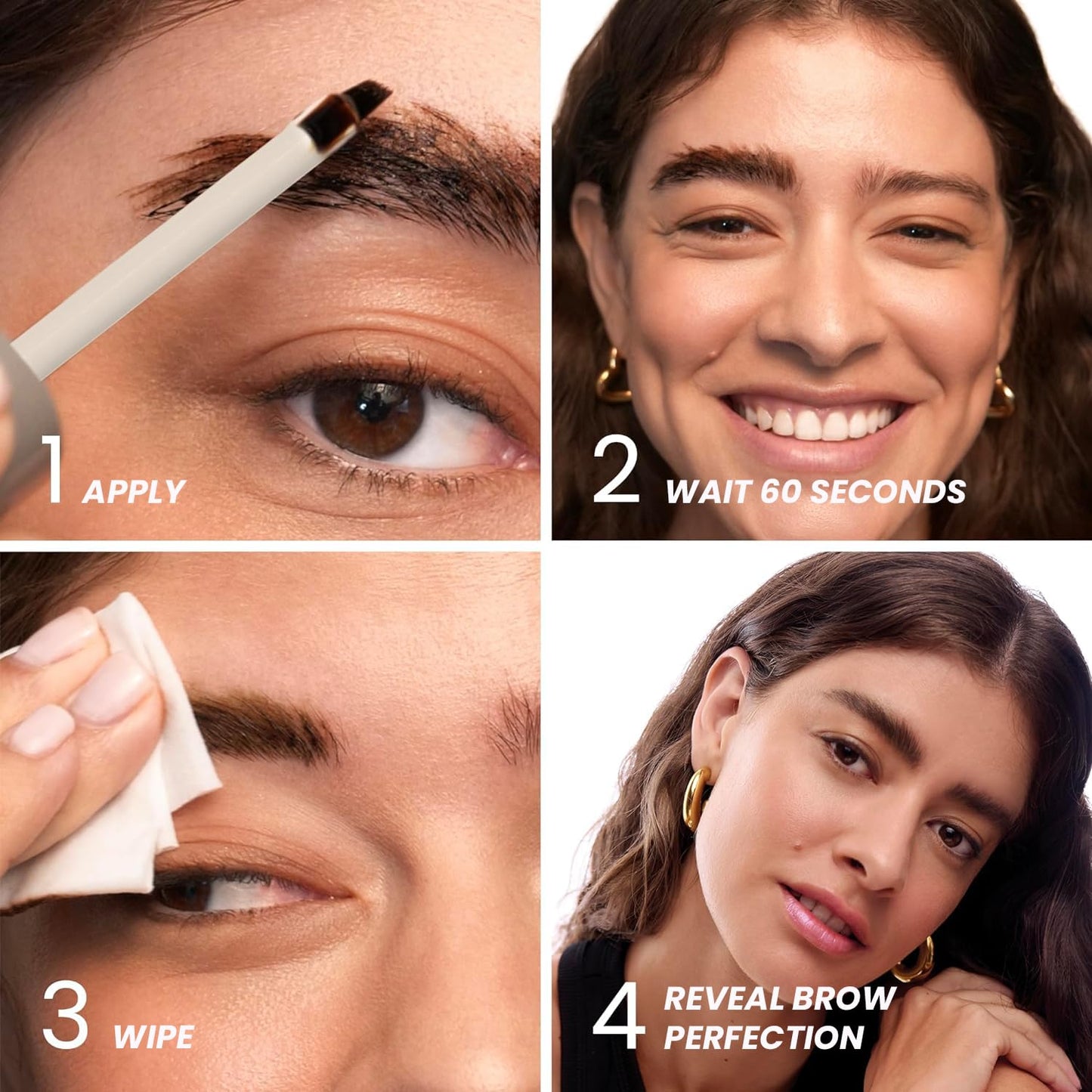 1 APPLY

2 WAIT 60 SECONDS

3 WIPE

4 REVEAL BROW PERFECTION