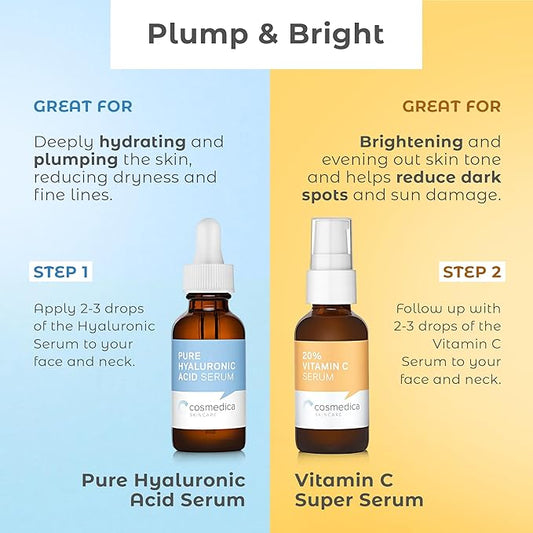 Plump & Bright

GREAT FOR

Deeply hydrating and plumping the skin, reducing dryness and fine lines.

STEP 1

Apply 2-3 drops of the Hyaluronic Serum to your face and neck.

PURE HYALURONIC ACID SERUM

cosmedica SKINCARE

Pure Hyaluronic Acid Serum

GREAT FOR

Brightening and evening out skin tone and helps reduce dark spots and sun damage.

STEP 2

Follow up with 2-3 drops of the Vitamin C Serum to your face and neck.

20% VITAMIN C SERUM

cosmedica SKINCARE

Vitamin C Super Serum