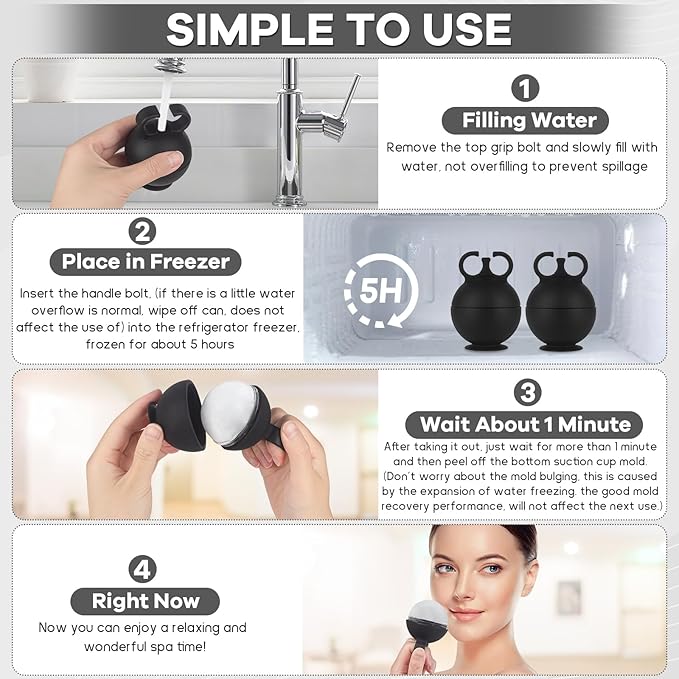 SIMPLE TO USE

1
Filling Water
Remove the top grip bolt and slowly fill with water, not overfilling to prevent spillage

2
Place in Freezer
Insert the handle bolt, (if there is a little water overflow is normal, wipe off can, does not affect the use of) into the refrigerator freezer, frozen for about 5 hours

5H

3
Wait About 1 Minute
After taking it out, just wait for more than 1 minute and then peel off the bottom suction cup mold. (Don't worry about the mold bulging, this is caused by the expansion of water freezing, the good mold recovery performance, will not affect the next use.)

4
Right Now
Now you can enjoy a relaxing and wonderful spa time!