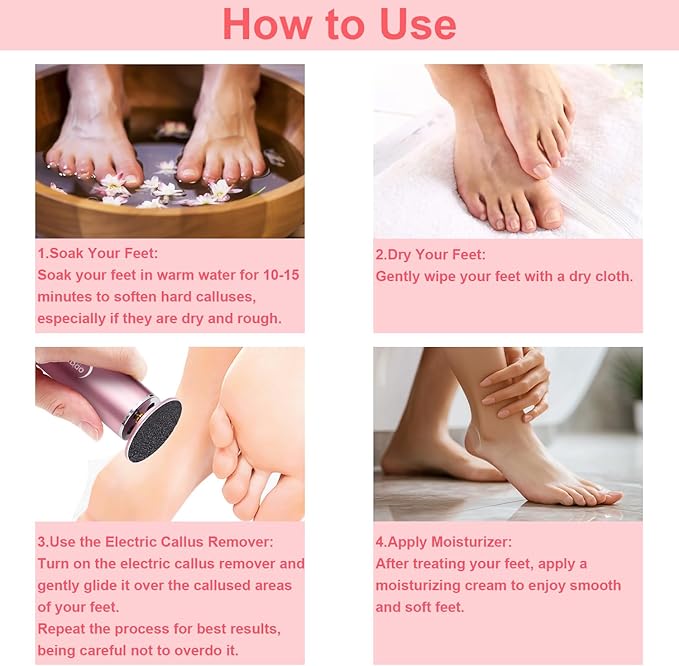 How to Use

1.Soak Your Feet:
Soak your feet in warm water for 10-15 minutes to soften hard calluses, especially if they are dry and rough.

2.Dry Your Feet:
Gently wipe your feet with a dry cloth.

3.Use the Electric Callus Remover:
Turn on the electric callus remover and gently glide it over the callused areas of your feet.
Repeat the process for best results, being careful not to overdo it.

4.Apply Moisturizer:
After treating your feet, apply a moisturizing cream to enjoy smooth and soft feet.