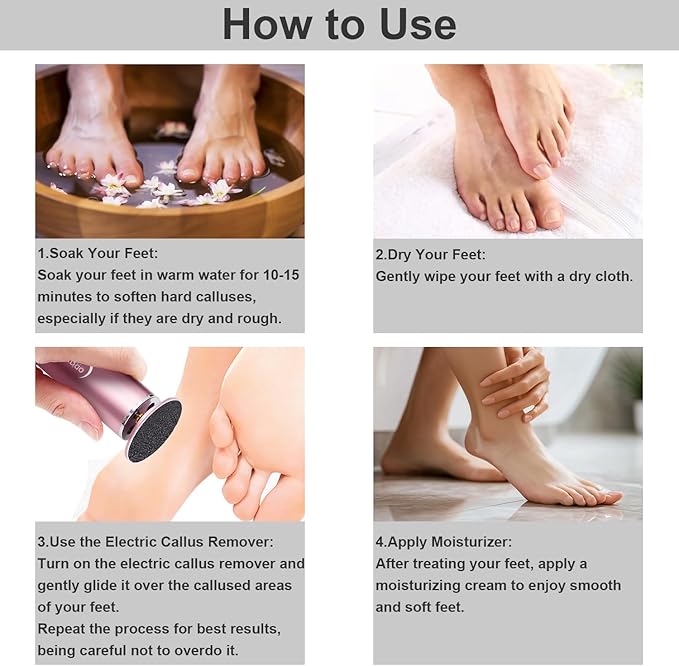 How to Use

1.Soak Your Feet:
Soak your feet in warm water for 10-15 minutes to soften hard calluses, especially if they are dry and rough.

2.Dry Your Feet:
Gently wipe your feet with a dry cloth.

3.Use the Electric Callus Remover:
Turn on the electric callus remover and gently glide it over the callused areas of your feet.
Repeat the process for best results, being careful not to overdo it.

4.Apply Moisturizer:
After treating your feet, apply a moisturizing cream to enjoy smooth and soft feet.