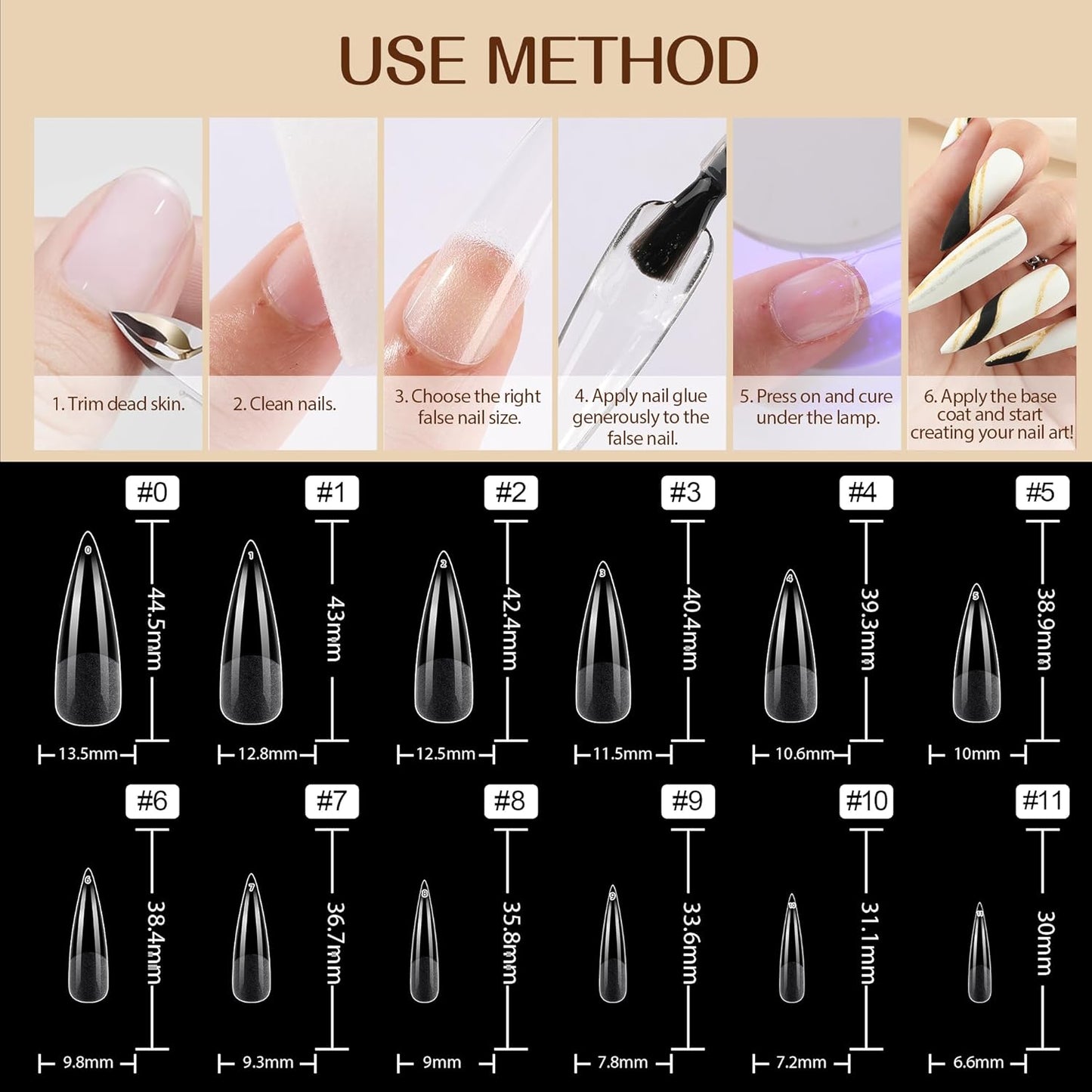 USE METHOD

1. Trim dead skin.

2. Clean nails.

3. Choose the right false nail size.

4. Apply nail glue generously to the false nail.

5. Press on and cure under the lamp.

6. Apply the base coat and start creating your nail art!

#0
0
44.5mm
13.5mm

#1
1
43mm
12.8mm

#2
2
42.4mm
12.5mm

#3
3
40.4mm
11.5mm

#4
4
39.3mm
10.6mm

#5
5
38.9mm
10mm

#6
6
38.4mm
9.8mm

#7
7
36.7mm
9.3mm

#8
8
35.8mm
9mm

#9
9
33.6mm
7.8mm

#10
10
31.1mm
7.2mm

#11
11
30mm
6.6mm