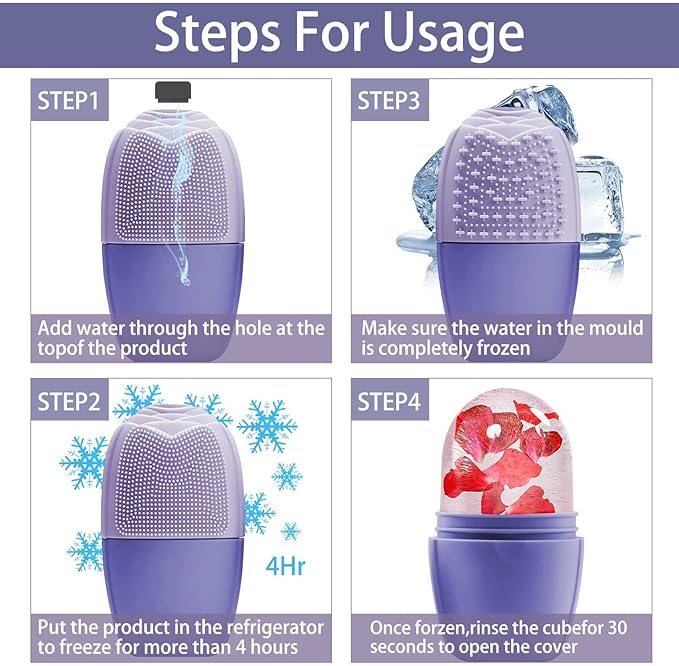 Steps For Usage

STEP1

Add water through the hole at the topof the product

STEP3

Make sure the water in the mould is completely frozen

STEP2

4Hr

Put the product in the refrigerator to freeze for more than 4 hours

STEP4

Once forzen,rinse the cubefor 30 seconds to open the cover