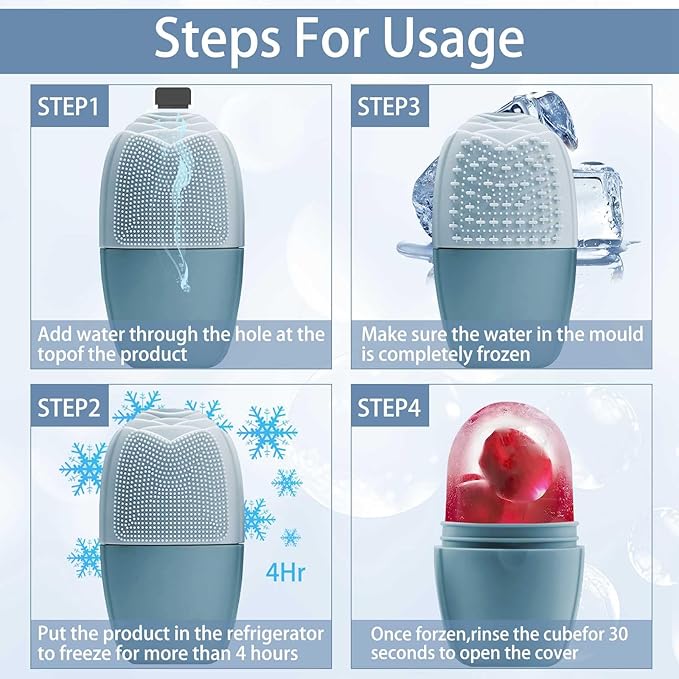 Steps For Usage

STEP1

Add water through the hole at the topof the product

STEP3

Make sure the water in the mould is completely frozen

STEP2

4Hr

Put the product in the refrigerator to freeze for more than 4 hours

STEP4

Once forzen,rinse the cubefor 30 seconds to open the cover