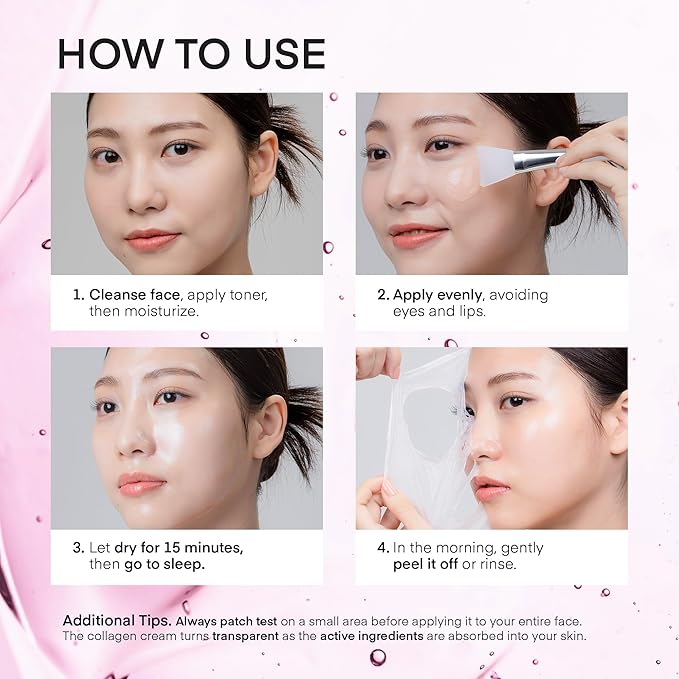 HOW TO USE

1. Cleanse face, apply toner, then moisturize.

2. Apply evenly, avoiding eyes and lips.

3. Let dry for 15 minutes, then go to sleep.

4. In the morning, gently peel it off or rinse.

Additional Tips. Always patch test on a small area before applying it to your entire face. The collagen cream turns transparent as the active ingredients are absorbed into your skin.