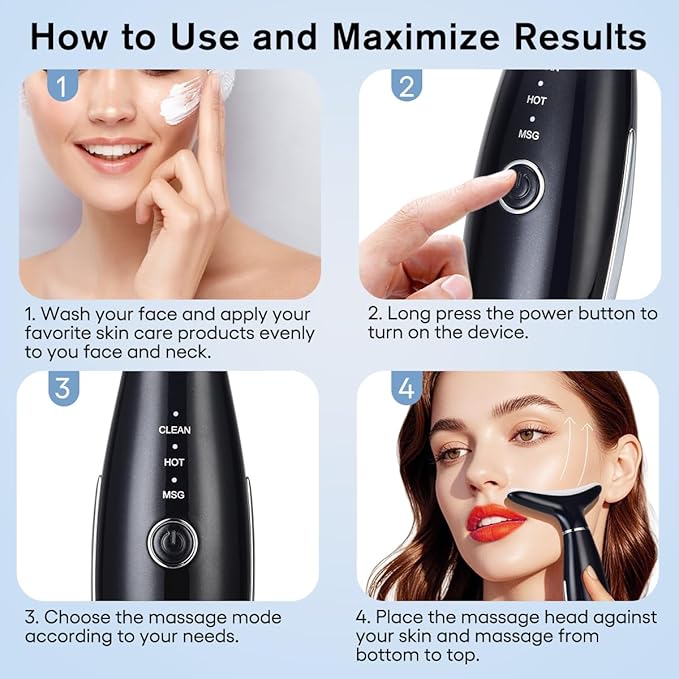 How to Use and Maximize Results

1

1. Wash your face and apply your favorite skin care products evenly to you face and neck.

2

HOT

MSG

2. Long press the power button to turn on the device.

3

CLEAN

HOT

MSG

3. Choose the massage mode according to your needs.

4

4. Place the massage head against your skin and massage from bottom to top.