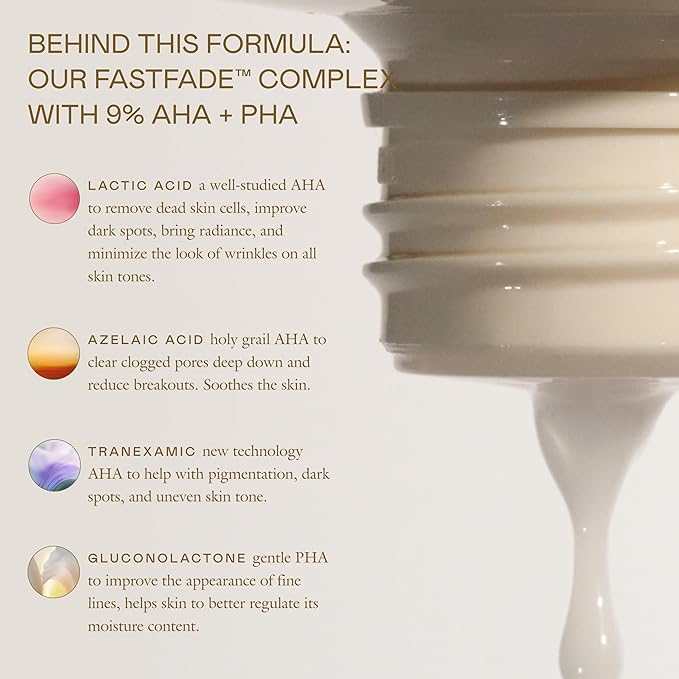 BEHIND THIS FORMULA: OUR FASTFADE™ COMPLEX WITH 9% AHA + PHA

LACTIC ACID a well-studied AHA to remove dead skin cells, improve dark spots, bring radiance, and minimize the look of wrinkles on all skin tones.

AZELAIC ACID holy grail AHA to clear clogged pores deep down and reduce breakouts. Soothes the skin.

TRANEXAMIC new technology AHA to help with pigmentation, dark spots, and uneven skin tone.

GLUCONOLACTONE gentle PHA to improve the appearance of fine lines, helps skin to better regulate its moisture content.