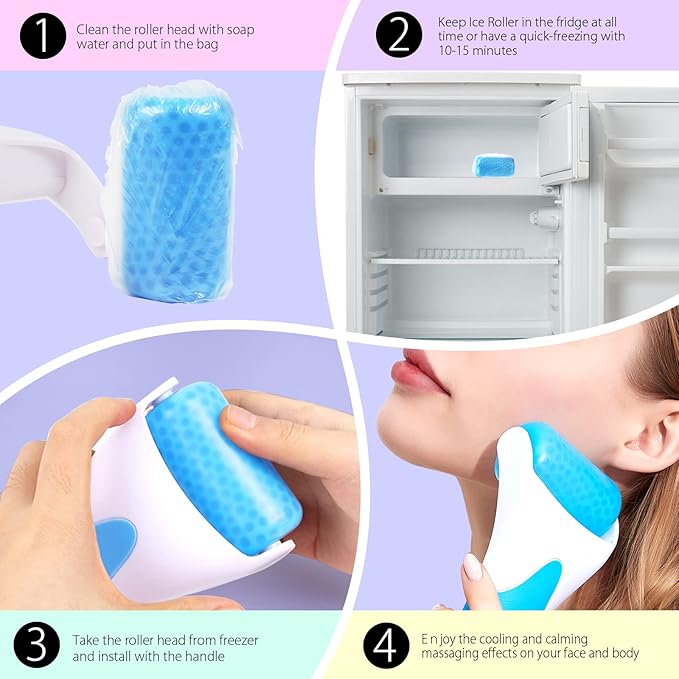 1 Clean the roller head with soap water and put in the bag

2 Keep Ice Roller in the fridge at all time or have a quick-freezing with 10-15 minutes

3 Take the roller head from freezer and install with the handle

4 E n joy the cooling and calming massaging effects on your face and body