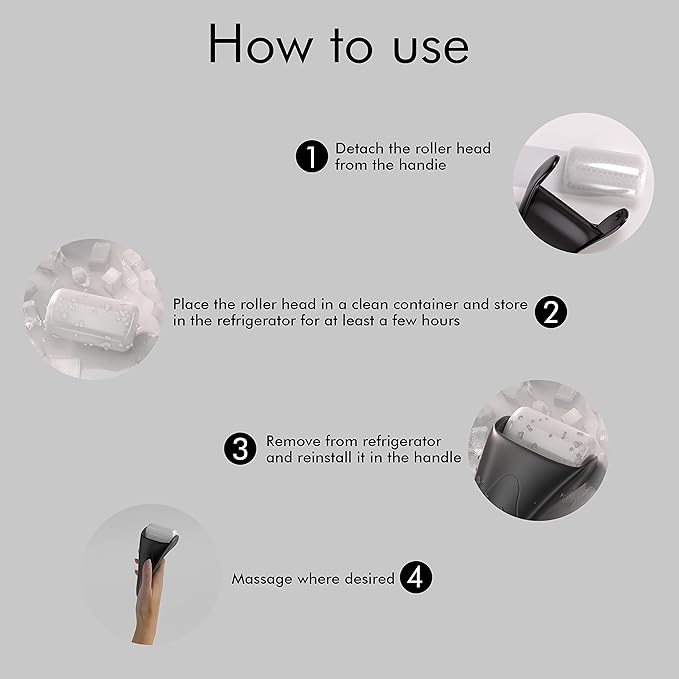 How to use

1 Detach the roller head from the handie

Place the roller head in a clean container and store in the refrigerator for at least a few hours 2

3 Remove from refrigerator and reinstall it in the handle

Massage where desired 4