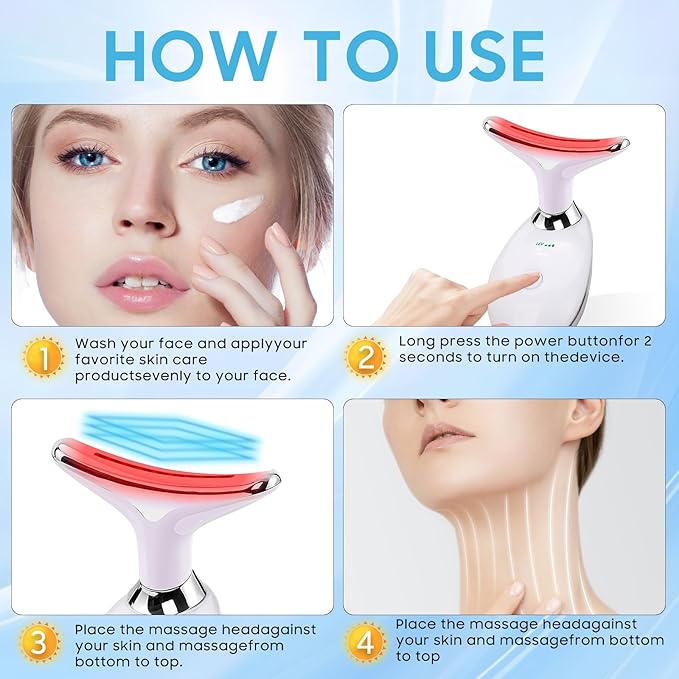 HOW TO USE

1 Wash your face and applyyour favorite skin care productsevenly to your face.

2 Long press the power buttonfor 2 seconds to turn on thedevice.

3 Place the massage headagainst your skin and massagefrom bottom to top.

4 Place the massage headagainst your skin and massagefrom bottom to top