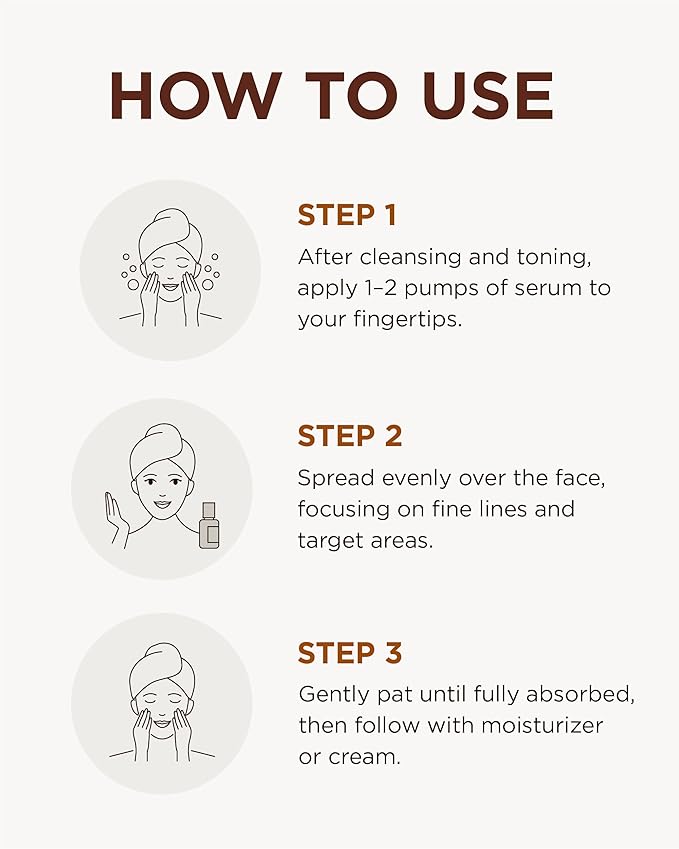 HOW TO USE

STEP 1
After cleansing and toning, apply 1–2 pumps of serum to your fingertips.

STEP 2
Spread evenly over the face, focusing on fine lines and target areas.

STEP 3
Gently pat until fully absorbed, then follow with moisturizer or cream.