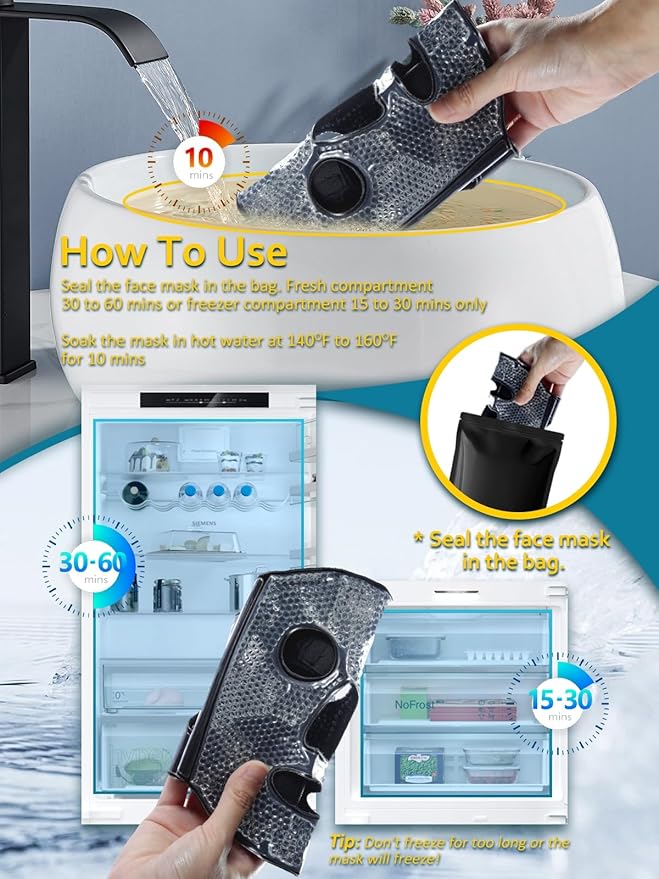 10
mins

How To Use

Seal the face mask in the bag. Fresh compartment 30 to 60 mins or freezer compartment 15 to 30 mins only

Soak the mask in hot water at 140°F to 160°F for 10 mins

SIEMENS

30-60
mins

* Seal the face mask in the bag.

NoFrost

15-30
mins

Tip: Don't freeze for too long or the mask will freeze!