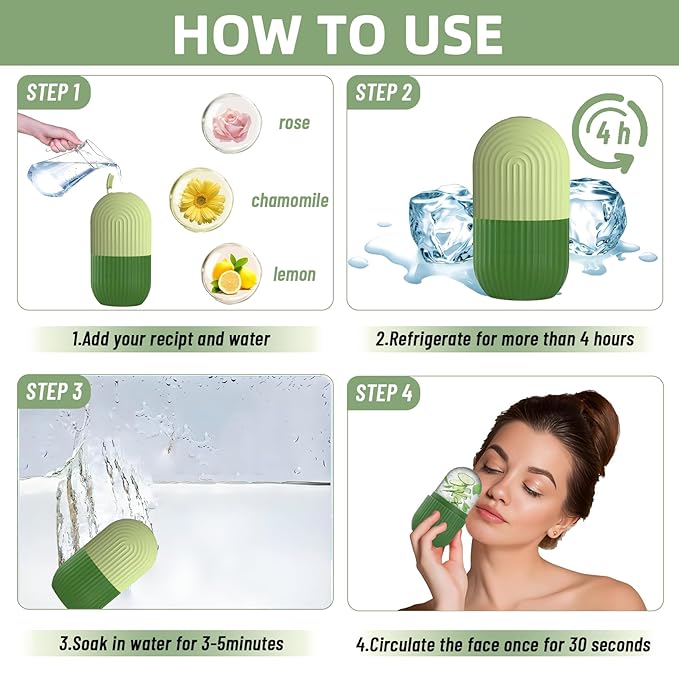 HOW TO USE

STEP 1

rose

chamomile

lemon

1.Add your recipt and water

STEP 2

4 h

2.Refrigerate for more than 4 hours

STEP 3

3.Soak in water for 3-5minutes

STEP 4

4.Circulate the face once for 30 seconds