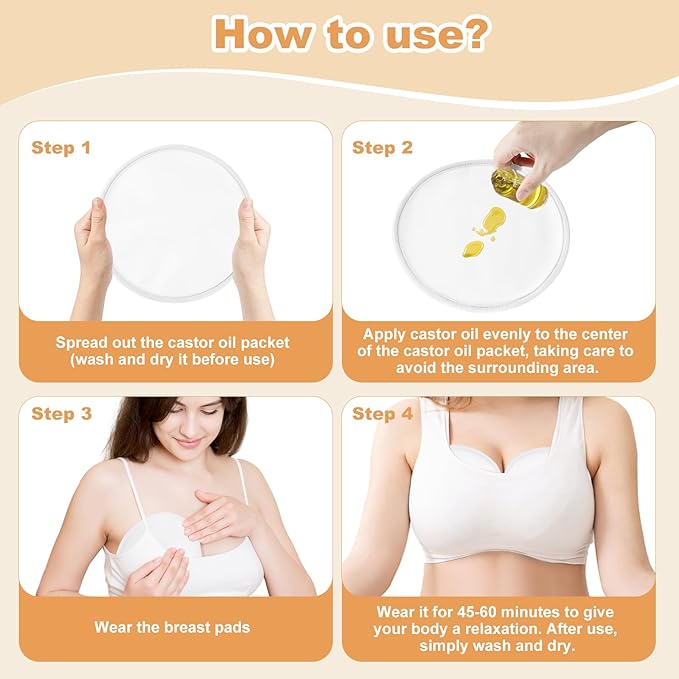 How to use?

Step 1

Spread out the castor oil packet (wash and dry it before use)

Step 2

Apply castor oil evenly to the center of the castor oil packet, taking care to avoid the surrounding area.

Step 3

Wear the breast pads

Step 4

Wear it for 45-60 minutes to give your body a relaxation. After use, simply wash and dry.