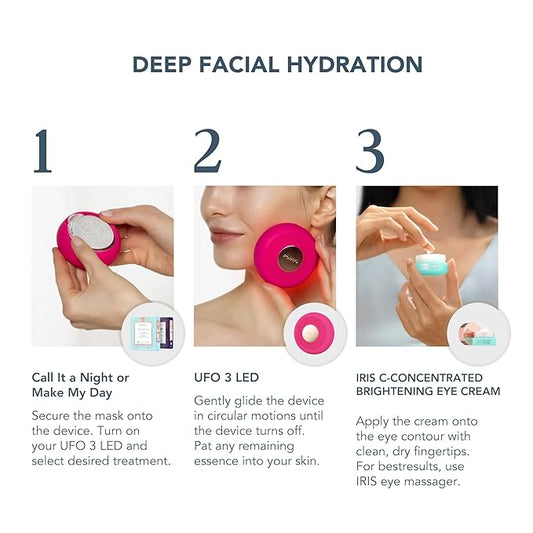 DEEP FACIAL HYDRATION

1

Call It a Night or Make My Day

Secure the mask onto the device. Turn on your UFO 3 LED and select desired treatment.

2

UFO 3 LED

Gently glide the device in circular motions until the device turns off. Pat any remaining essence into your skin.

3

IRIS C-CONCENTRATED BRIGHTENING EYE CREAM

Apply the cream onto the eye contour with clean, dry fingertips. For bestresults, use IRIS eye massager.