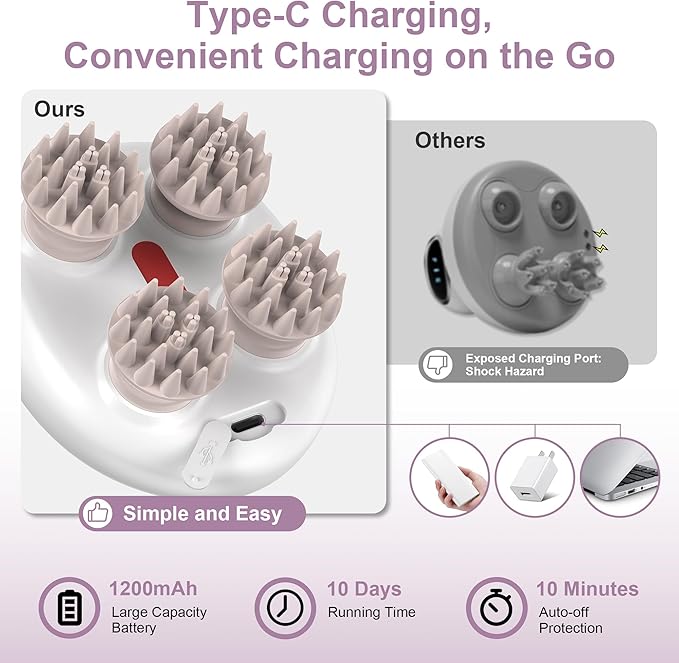 Type-C Charging,
Convenient Charging on the Go

Ours

Others

Exposed Charging Port: Shock Hazard

Simple and Easy

1200mAh
Large Capacity Battery

10 Days
Running Time

10 Minutes
Auto-off Protection