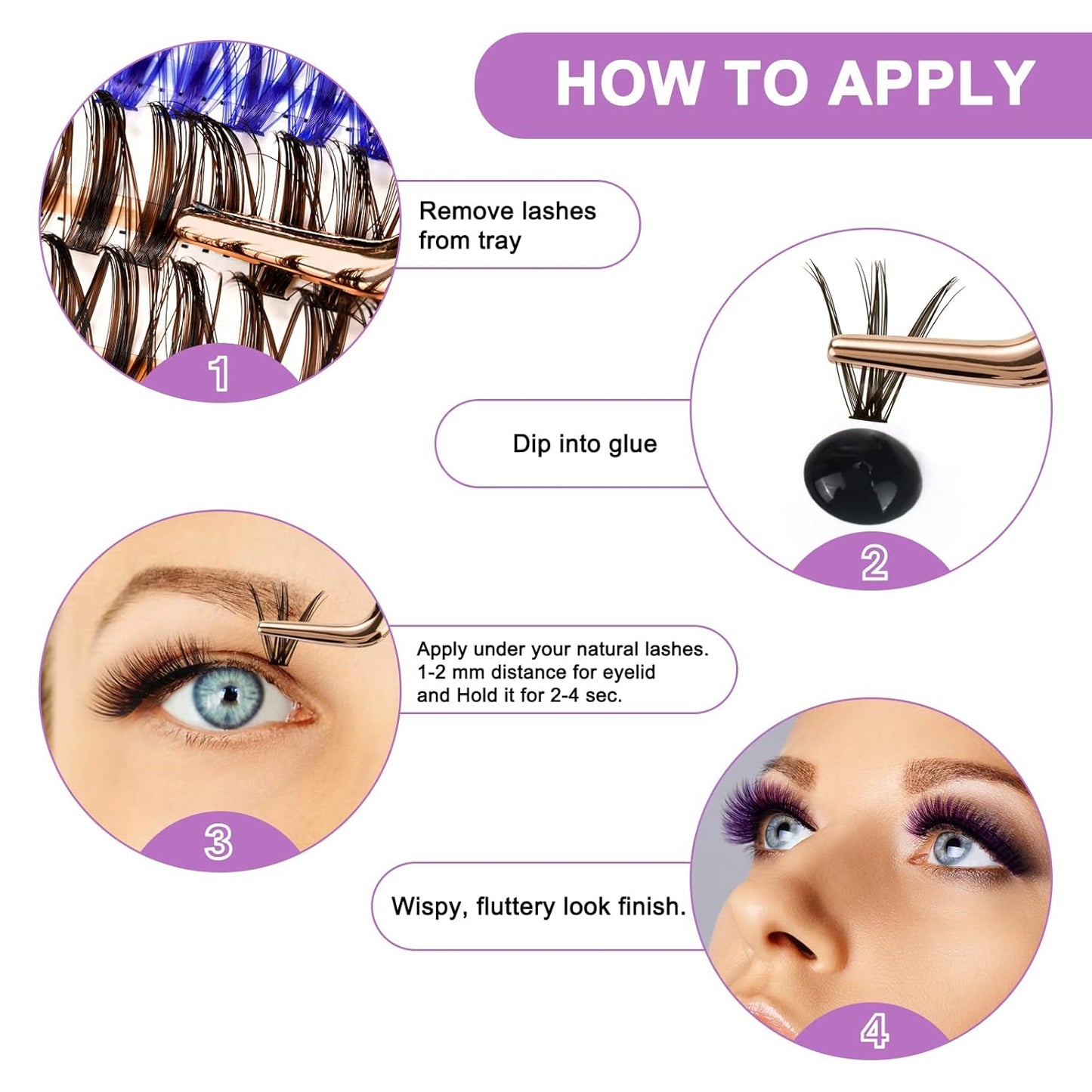 HOW TO APPLY

Remove lashes from tray

1

Dip into glue

2

Apply under your natural lashes. 1-2 mm distance for eyelid and Hold it for 2-4 sec.

3

Wispy, fluttery look finish.

4