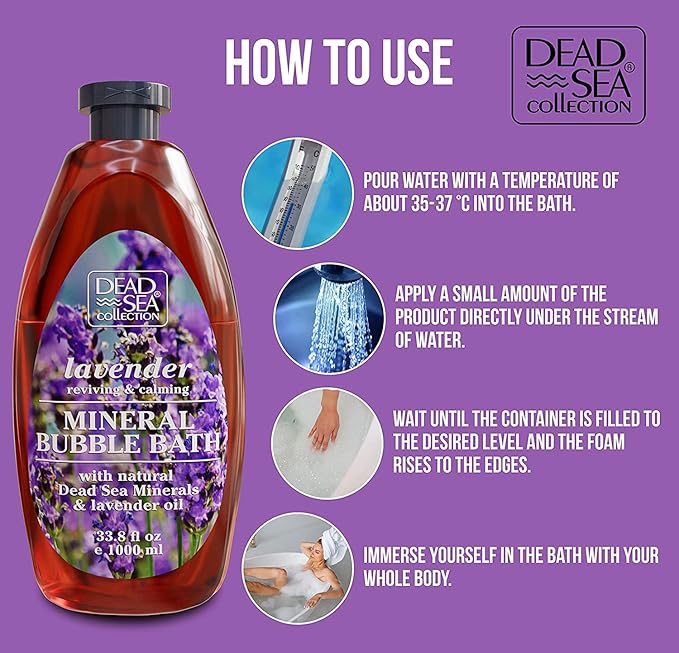 HOW TO USE

DEAD SEA® COLLECTION

DEAD SEA® COLLECTION

lavender
reviving & calming

MINERAL BUBBLE BATH

with natural Dead Sea Minerals & lavender oil

33.8 fl oz
e 1000 ml

POUR WATER WITH A TEMPERATURE OF ABOUT 35-37 °C INTO THE BATH.

APPLY A SMALL AMOUNT OF THE PRODUCT DIRECTLY UNDER THE STREAM OF WATER.

WAIT UNTIL THE CONTAINER IS FILLED TO THE DESIRED LEVEL AND THE FOAM RISES TO THE EDGES.

IMMERSE YOURSELF IN THE BATH WITH YOUR WHOLE BODY.