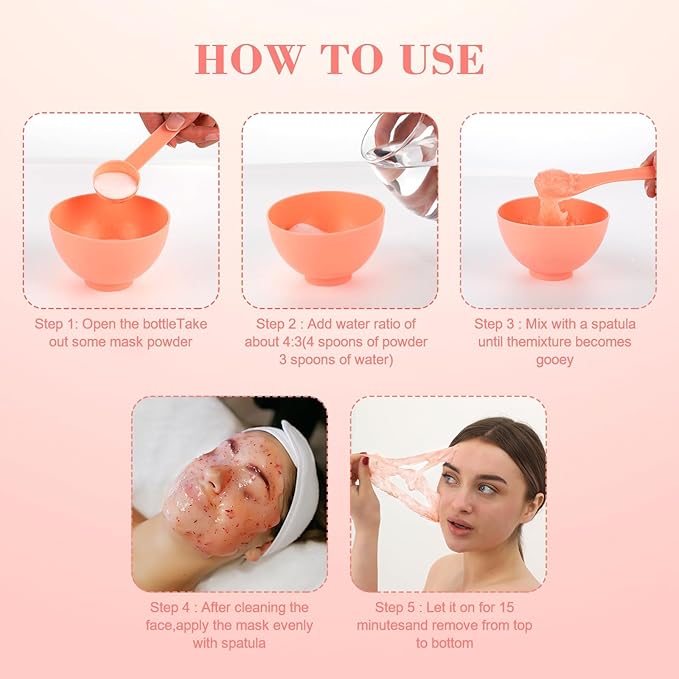 HOW TO USE

Step 1: Open the bottleTake out some mask powder

Step 2 : Add water ratio of about 4:3(4 spoons of powder 3 spoons of water)

Step 3 : Mix with a spatula until themixture becomes gooey

Step 4 : After cleaning the face,apply the mask evenly with spatula

Step 5 : Let it on for 15 minutesand remove from top to bottom