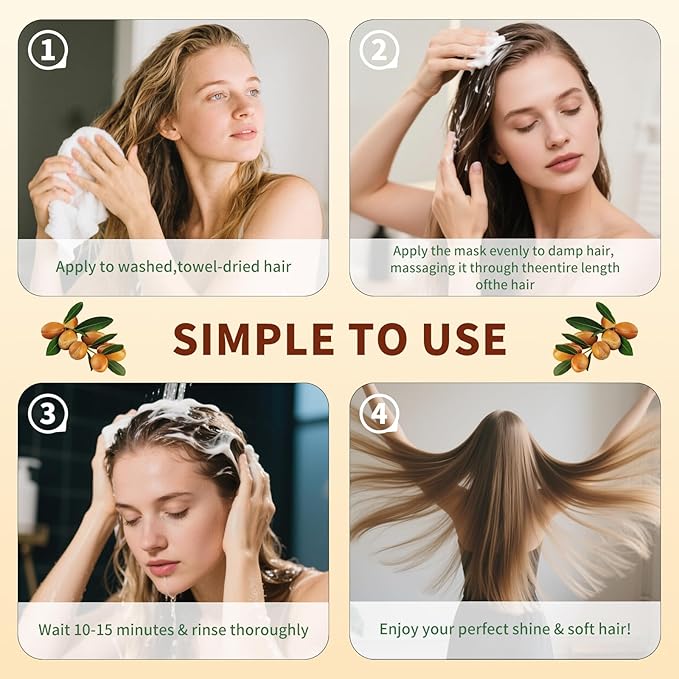 1

Apply to washed,towel-dried hair

2

Apply the mask evenly to damp hair, massaging it through theentire length ofthe hair

SIMPLE TO USE

3

Wait 10-15 minutes & rinse thoroughly

4

Enjoy your perfect shine & soft hair!