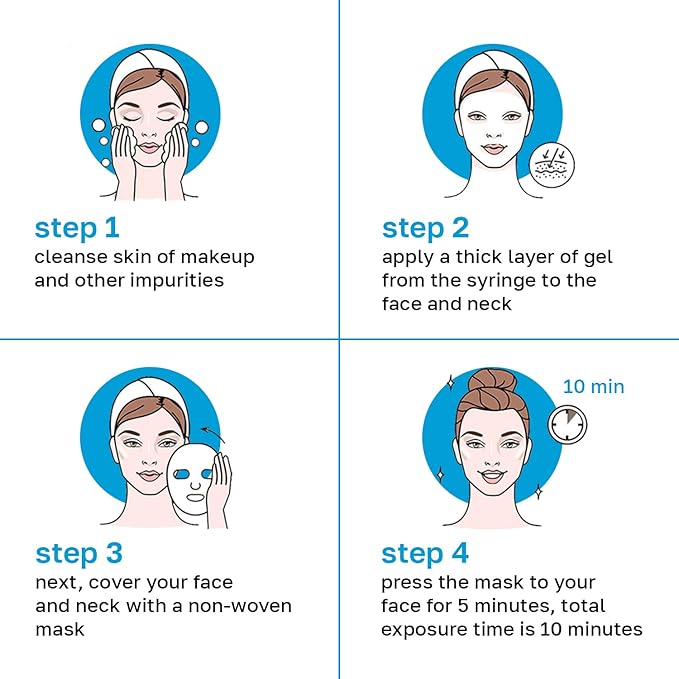 step 1
cleanse skin of makeup and other impurities

step 2
apply a thick layer of gel from the syringe to the face and neck

step 3
next, cover your face and neck with a non-woven mask

10 min

step 4
press the mask to your face for 5 minutes, total exposure time is 10 minutes