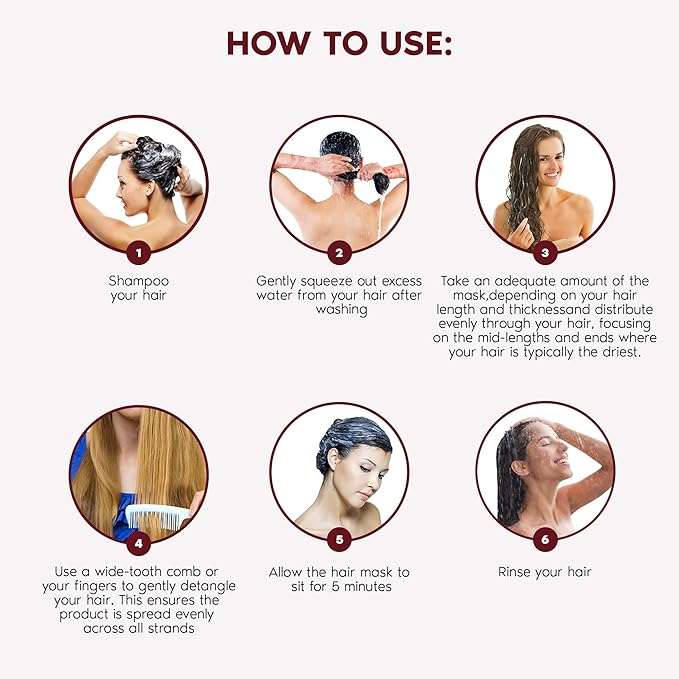 HOW TO USE:

1

Shampoo your hair

2

Gently squeeze out excess water from your hair after washing

3

Take an adequate amount of the mask,depending on your hair length and thicknessand distribute evenly through your hair, focusing on the mid-lengths and ends where your hair is typically the driest.

4

Use a wide-tooth comb or your fingers to gently detangle your hair. This ensures the product is spread evenly across all strands

5

Allow the hair mask to sit for 5 minutes

6

Rinse your hair