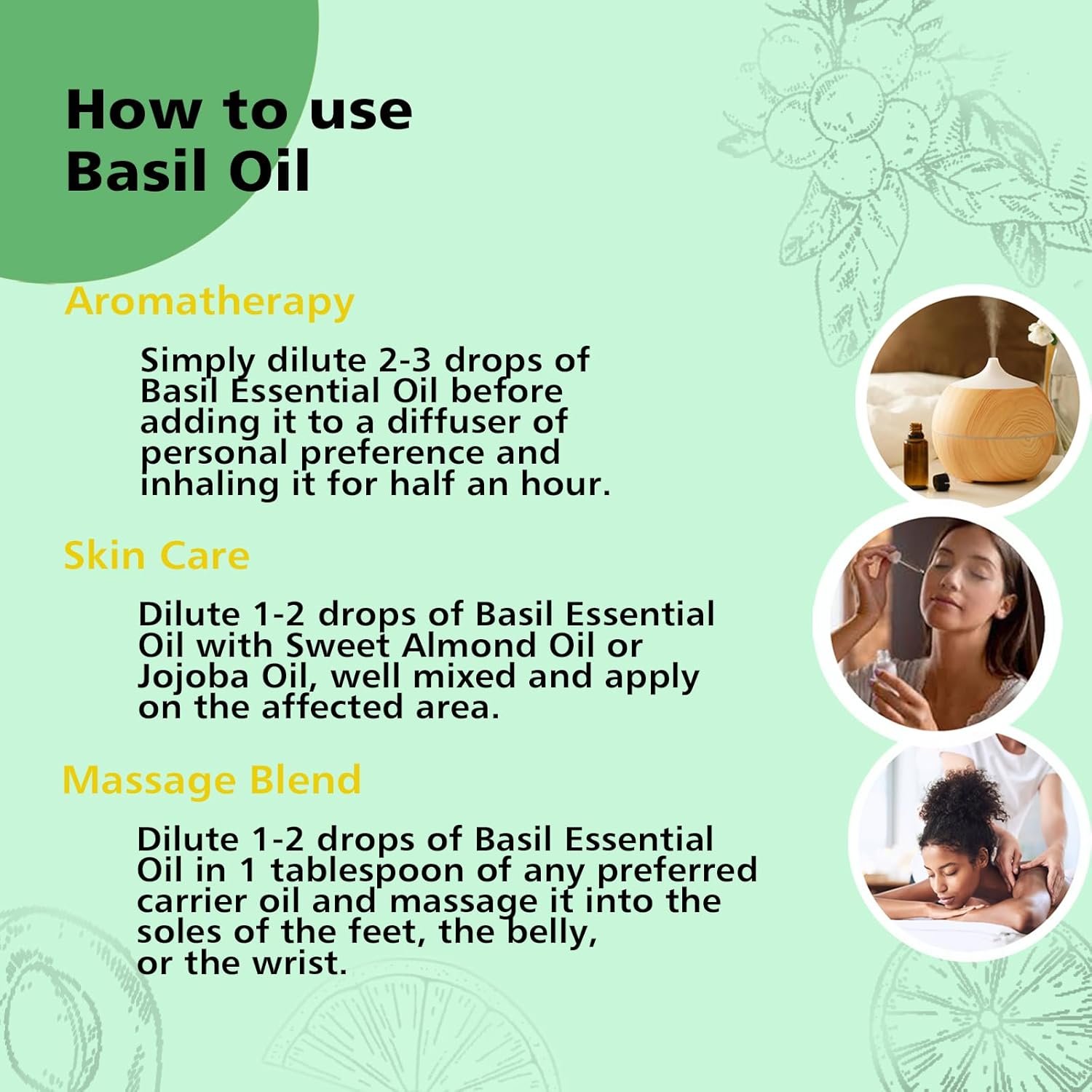 How to use Basil Oil

Aromatherapy

Simply dilute 2-3 drops of Basil Essential Oil before adding it to a diffuser of personal preference and inhaling it for half an hour.

Skin Care

Dilute 1-2 drops of Basil Essential Oil with Sweet Almond Oil or Jojoba Oil, well mixed and apply on the affected area.

Massage Blend

Dilute 1-2 drops of Basil Essential Oil in 1 tablespoon of any preferred carrier oil and massage it into the soles of the feet, the belly, or the wrist.