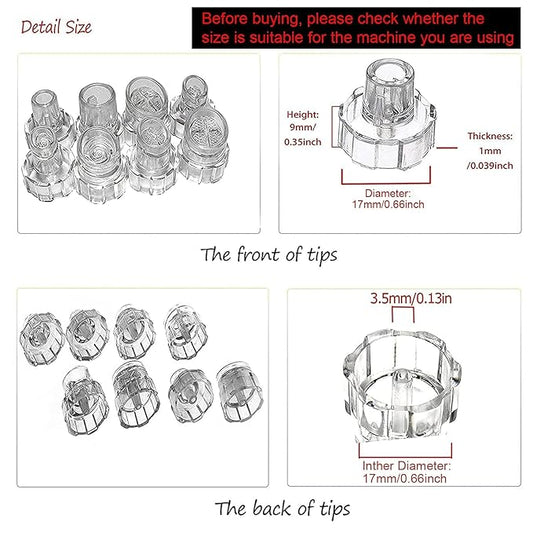 Detail Size

Before buying, please check whether the size is suitable for the machine you are using

Height: 9mm/ 0.35inch

Thickness: 1mm /0.039inch

Diameter: 17mm/0.66inch

The front of tips

3.5mm/0.13in

Inther Diameter: 17mm/0.66inch

The back of tips