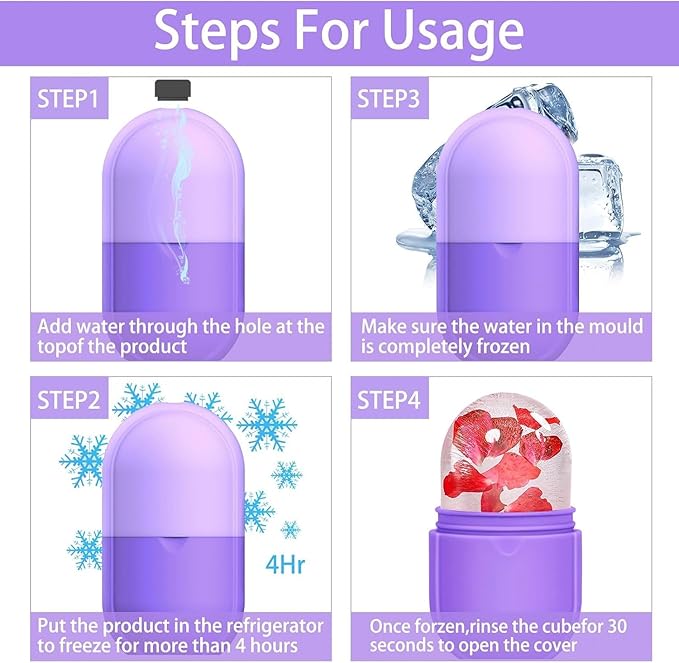 Steps For Usage

STEP1

Add water through the hole at the topof the product

STEP3

Make sure the water in the mould is completely frozen

STEP2

4Hr

Put the product in the refrigerator to freeze for more than 4 hours

STEP4

Once forzen,rinse the cubefor 30 seconds to open the cover