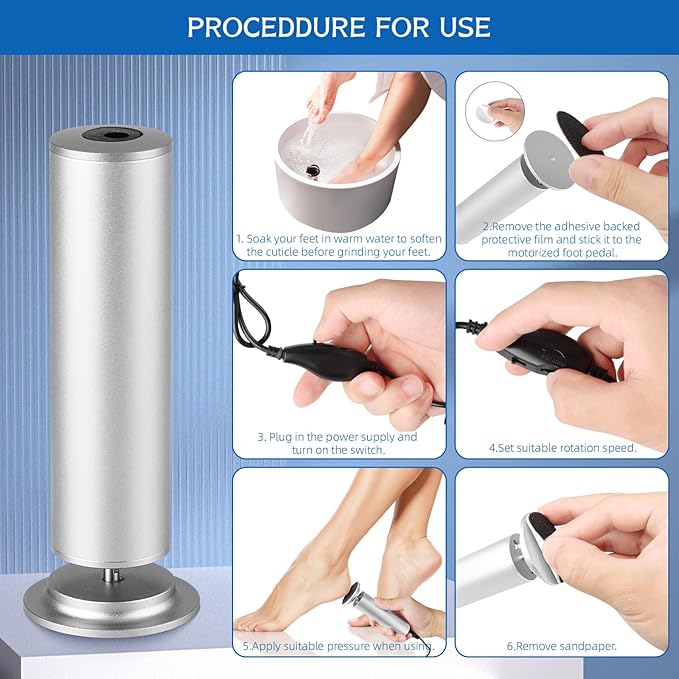 PROCEDDURE FOR USE

1. Soak your feet in warm water to soften the cuticle before grinding your feet.

2.Remove the adhesive backed protective film and stick it to the motorized foot pedal.

3. Plug in the power supply and turn on the switch.

4.Set suitable rotation speed.

5.Apply suitable pressure when using.

6.Remove sandpaper.