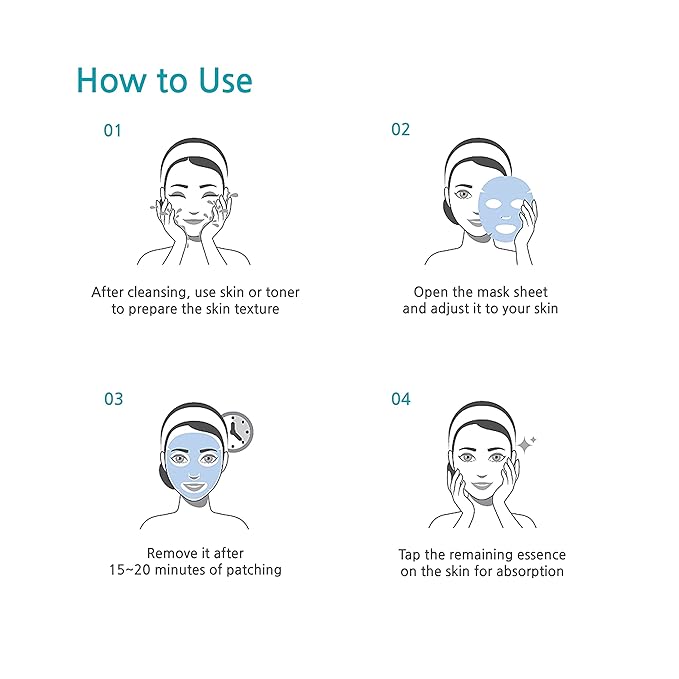 How to Use

01

After cleansing, use skin or toner to prepare the skin texture

02

Open the mask sheet and adjust it to your skin

03

Remove it after 15~20 minutes of patching

04

Tap the remaining essence on the skin for absorption