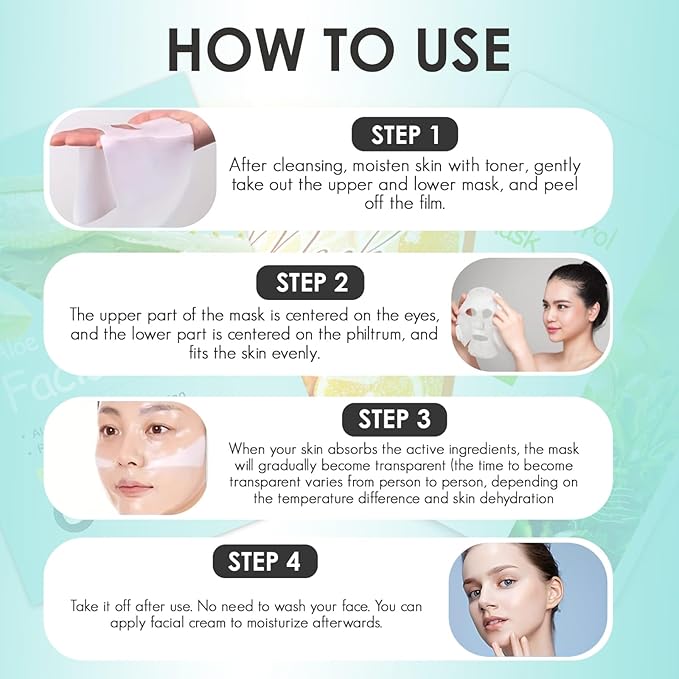 HOW TO USE

STEP 1

After cleansing, moisten skin with toner, gently take out the upper and lower mask, and peel off the film.

STEP 2

The upper part of the mask is centered on the eyes, and the lower part is centered on the philtrum, and fits the skin evenly.

STEP 3

When your skin absorbs the active ingredients, the mask will gradually become transparent (the time to become transparent varies from person to person, depending on the temperature difference and skin dehydration

STEP 4

Take it off after use. No need to wash your face. You can apply facial cream to moisturize afterwards.