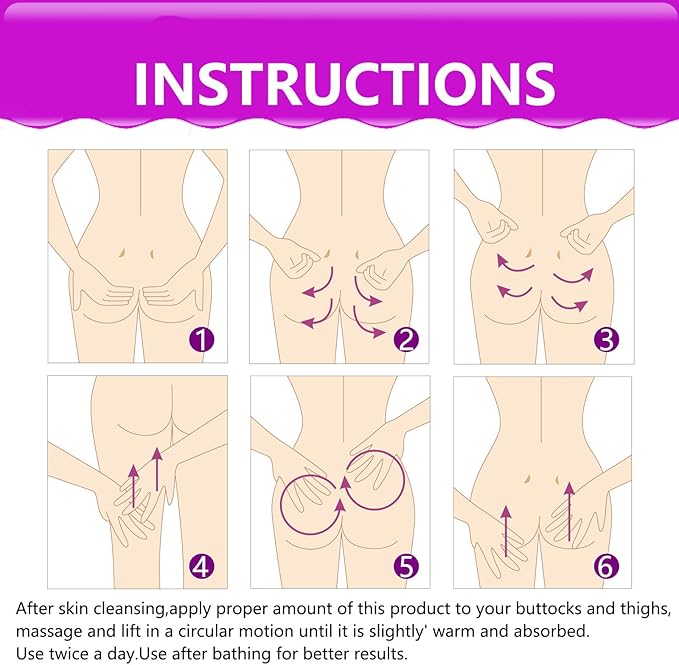 INSTRUCTIONS

1

2

3

4

5

6

After skin cleansing,apply proper amount of this product to your buttocks and thighs, massage and lift in a circular motion until it is slightly' warm and absorbed.
Use twice a day.Use after bathing for better results.