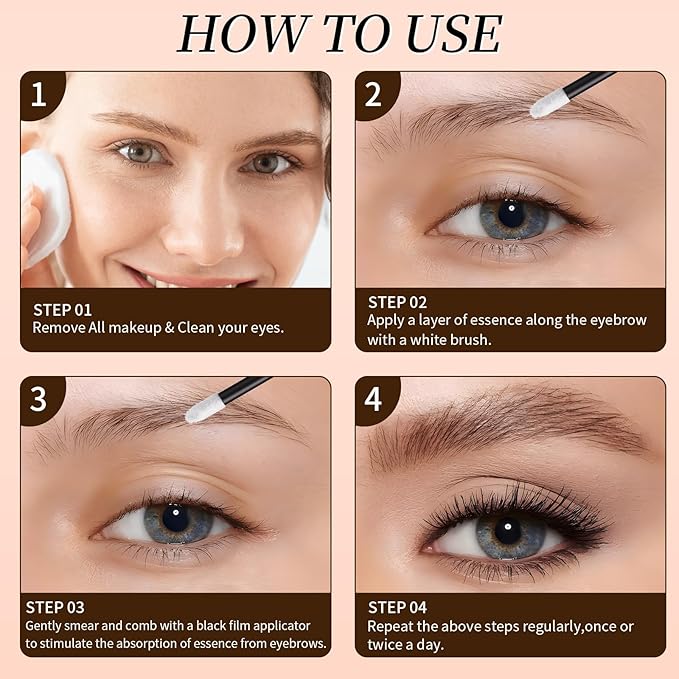 HOW TO USE

1

STEP 01
Remove All makeup & Clean your eyes.

2

STEP 02
Apply a layer of essence along the eyebrow with a white brush.

3

STEP 03
Gently smear and comb with a black film applicator to stimulate the absorption of essence from eyebrows.

4

STEP 04
Repeat the above steps regularly,once or twice a day.