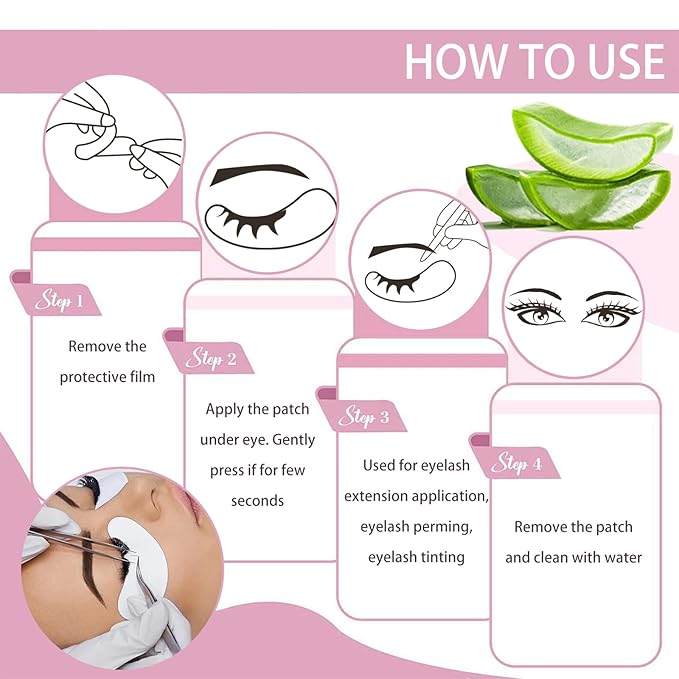 HOW TO USE

Step 1

Remove the protective film

Step 2

Apply the patch under eye. Gently press if for few seconds

Step 3

Used for eyelash extension application, eyelash perming, eyelash tinting

Step 4

Remove the patch and clean with water