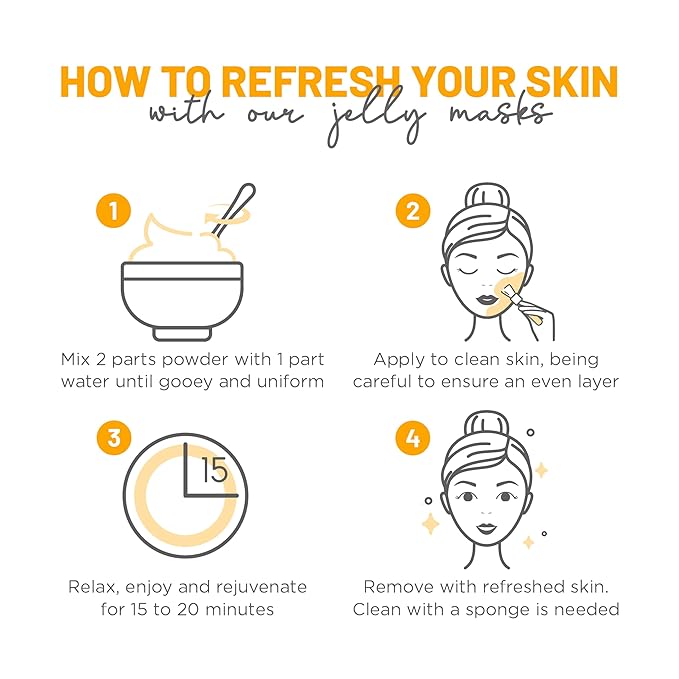 HOW TO REFRESH YOUR SKIN
with our jelly masks

1

Mix 2 parts powder with 1 part water until gooey and uniform

2

Apply to clean skin, being careful to ensure an even layer

3

15

Relax, enjoy and rejuvenate for 15 to 20 minutes

4

Remove with refreshed skin. Clean with a sponge is needed