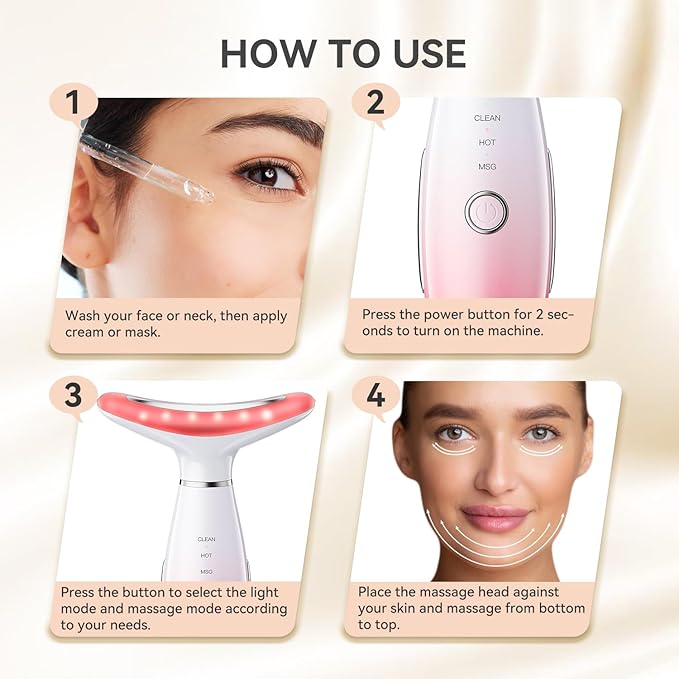 HOW TO USE

1

Wash your face or neck, then apply cream or mask.

2

CLEAN
HOT
MSG

Press the power button for 2 seconds to turn on the machine.

3

CLEAN
HOT
MSG

Press the button to select the light mode and massage mode according to your needs.

4

Place the massage head against your skin and massage from bottom to top.